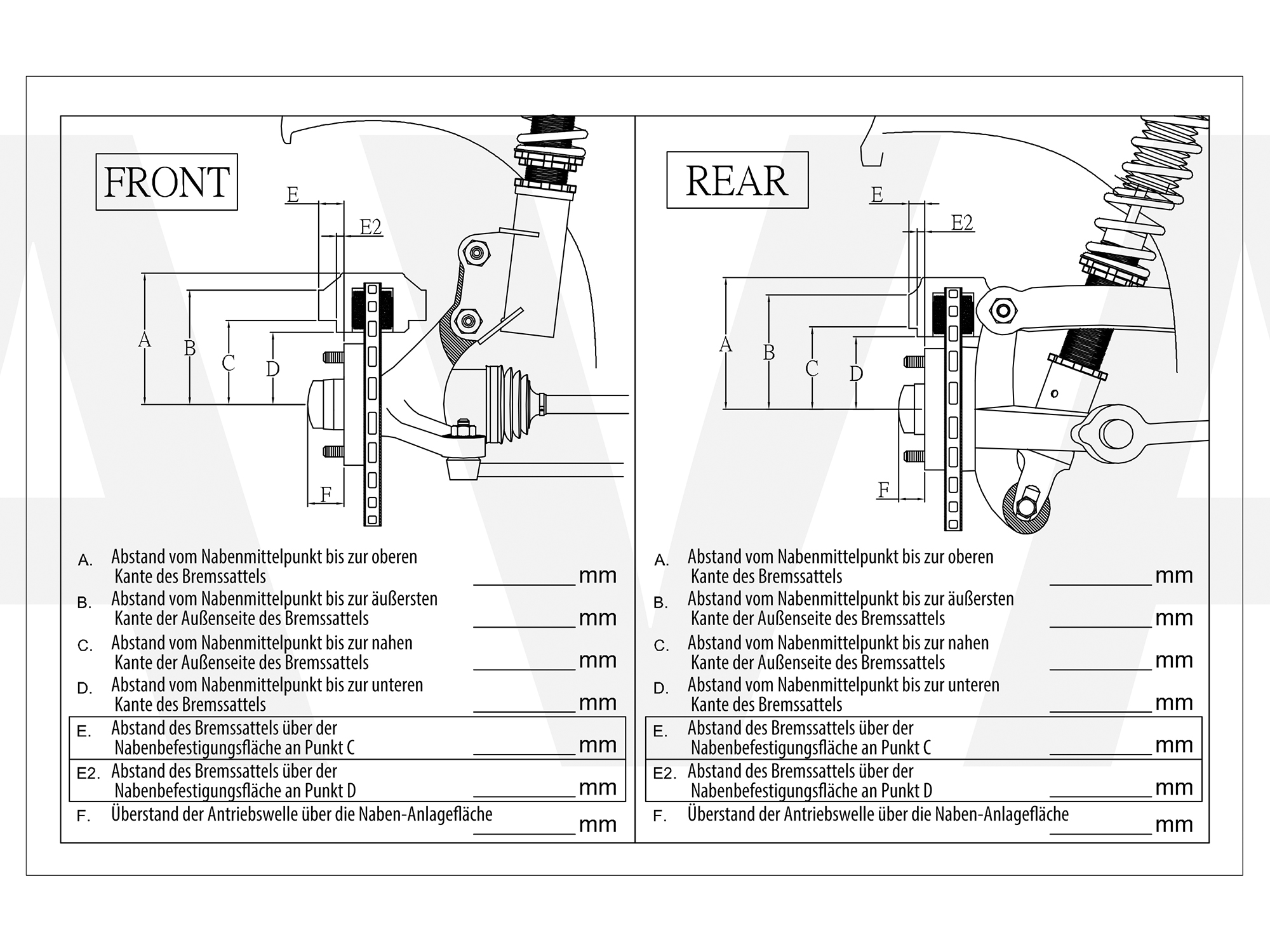 FRONT

E

E2

A

B

C

D

F

A. Abstand vom Nabenmittelpunkt bis zur oberen Kante des Bremssattels __________ mm

B. Abstand vom Nabenmittelpunkt bis zur äußersten Kante der Außenseite des Bremssattels __________ mm

C. Abstand vom Nabenmittelpunkt bis zur nahen Kante der Außenseite des Bremssattels __________ mm

D. Abstand vom Nabenmittelpunkt bis zur unteren Kante des Bremssattels __________ mm

E. Abstand des Bremssattels über der Nabenbefestigungsfläche an Punkt C __________ mm

E2. Abstand des Bremssattels über der Nabenbefestigungsfläche an Punkt D __________ mm

F. Überstand der Antriebswelle über die Naben-Anlagefläche __________ mm

REAR

E

E2

A

B

C

D

F

A. Abstand vom Nabenmittelpunkt bis zur oberen Kante des Bremssattels __________ mm

B. Abstand vom Nabenmittelpunkt bis zur äußersten Kante der Außenseite des Bremssattels __________ mm

C. Abstand vom Nabenmittelpunkt bis zur nahen Kante der Außenseite des Bremssattels __________ mm

D. Abstand vom Nabenmittelpunkt bis zur unteren Kante des Bremssattels __________ mm

E. Abstand des Bremssattels über der Nabenbefestigungsfläche an Punkt C __________ mm

E2. Abstand des Bremssattels über der Nabenbefestigungsfläche an Punkt D __________ mm

F. Überstand der Antriebswelle über die Naben-Anlagefläche __________ mm