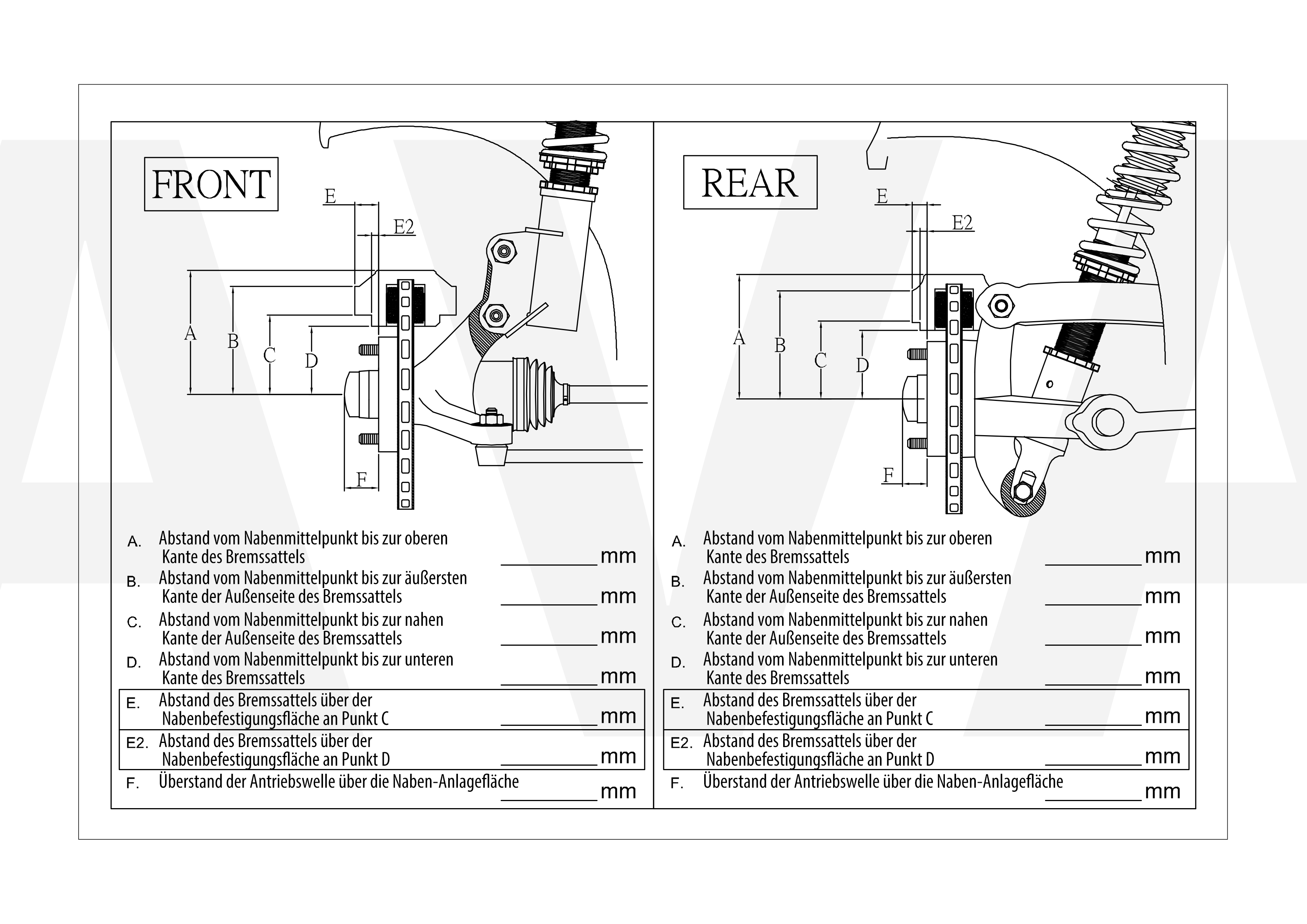 FRONT

E

E2

A

B

C

D

F

A. Abstand vom Nabenmittelpunkt bis zur oberen Kante des Bremssattels __________ mm

B. Abstand vom Nabenmittelpunkt bis zur äußersten Kante der Außenseite des Bremssattels __________ mm

C. Abstand vom Nabenmittelpunkt bis zur nahen Kante der Außenseite des Bremssattels __________ mm

D. Abstand vom Nabenmittelpunkt bis zur unteren Kante des Bremssattels __________ mm

E. Abstand des Bremssattels über der Nabenbefestigungsfläche an Punkt C __________ mm

E2. Abstand des Bremssattels über der Nabenbefestigungsfläche an Punkt D __________ mm

F. Überstand der Antriebswelle über die Naben-Anlagefläche __________ mm

REAR

E

E2

A

B

C

D

F

A. Abstand vom Nabenmittelpunkt bis zur oberen Kante des Bremssattels __________ mm

B. Abstand vom Nabenmittelpunkt bis zur äußersten Kante der Außenseite des Bremssattels __________ mm

C. Abstand vom Nabenmittelpunkt bis zur nahen Kante der Außenseite des Bremssattels __________ mm

D. Abstand vom Nabenmittelpunkt bis zur unteren Kante des Bremssattels __________ mm

E. Abstand des Bremssattels über der Nabenbefestigungsfläche an Punkt C __________ mm

E2. Abstand des Bremssattels über der Nabenbefestigungsfläche an Punkt D __________ mm

F. Überstand der Antriebswelle über die Naben-Anlagefläche __________ mm